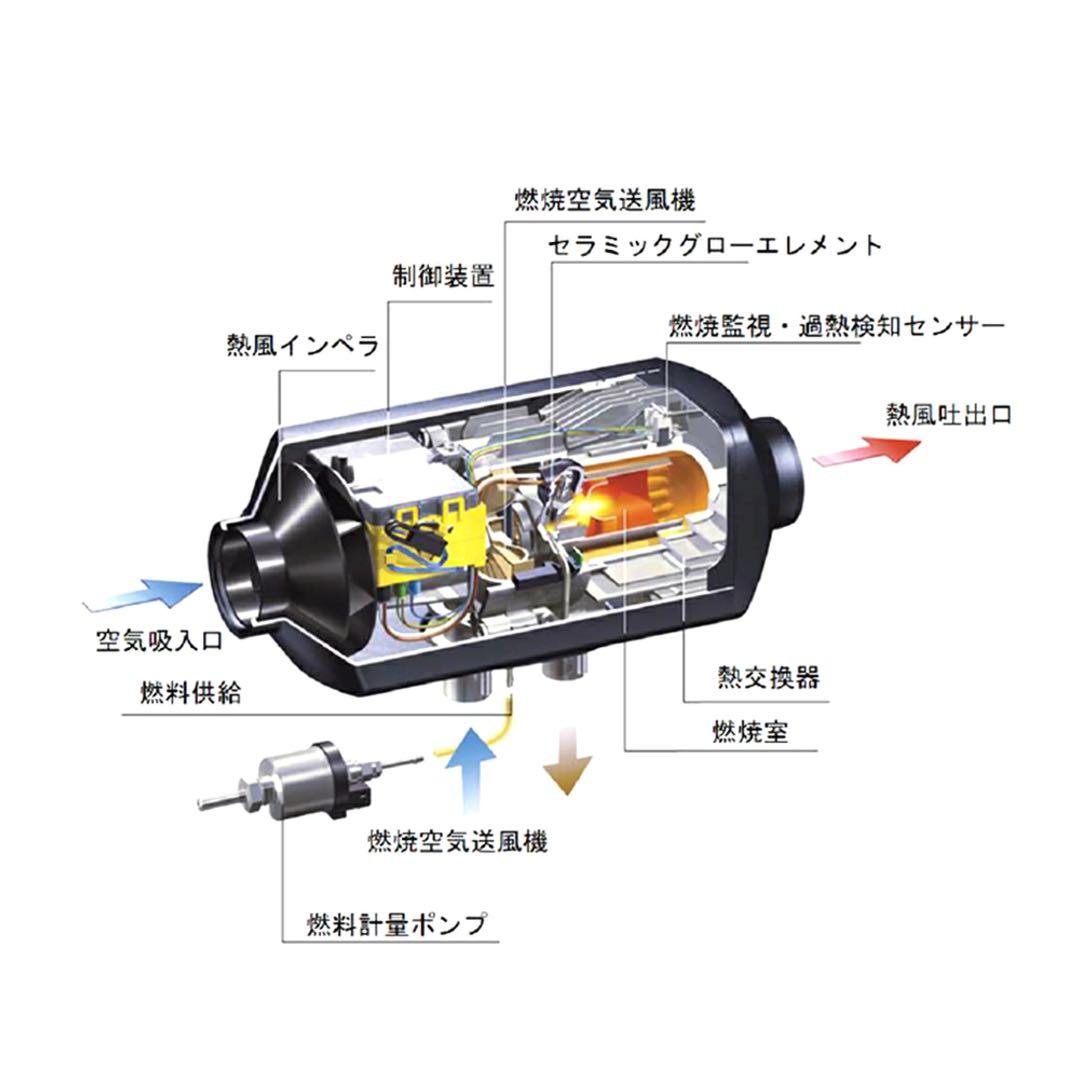 燃焼空気送風機
セラミックグローエレメント
制御装置
燃焼監視・過熱検知センサー
熱風インペラ
熱風吐出口
空気吸入口
燃料供給
熱交換器
燃焼室
燃焼空気送風機
燃料計量ポンプ