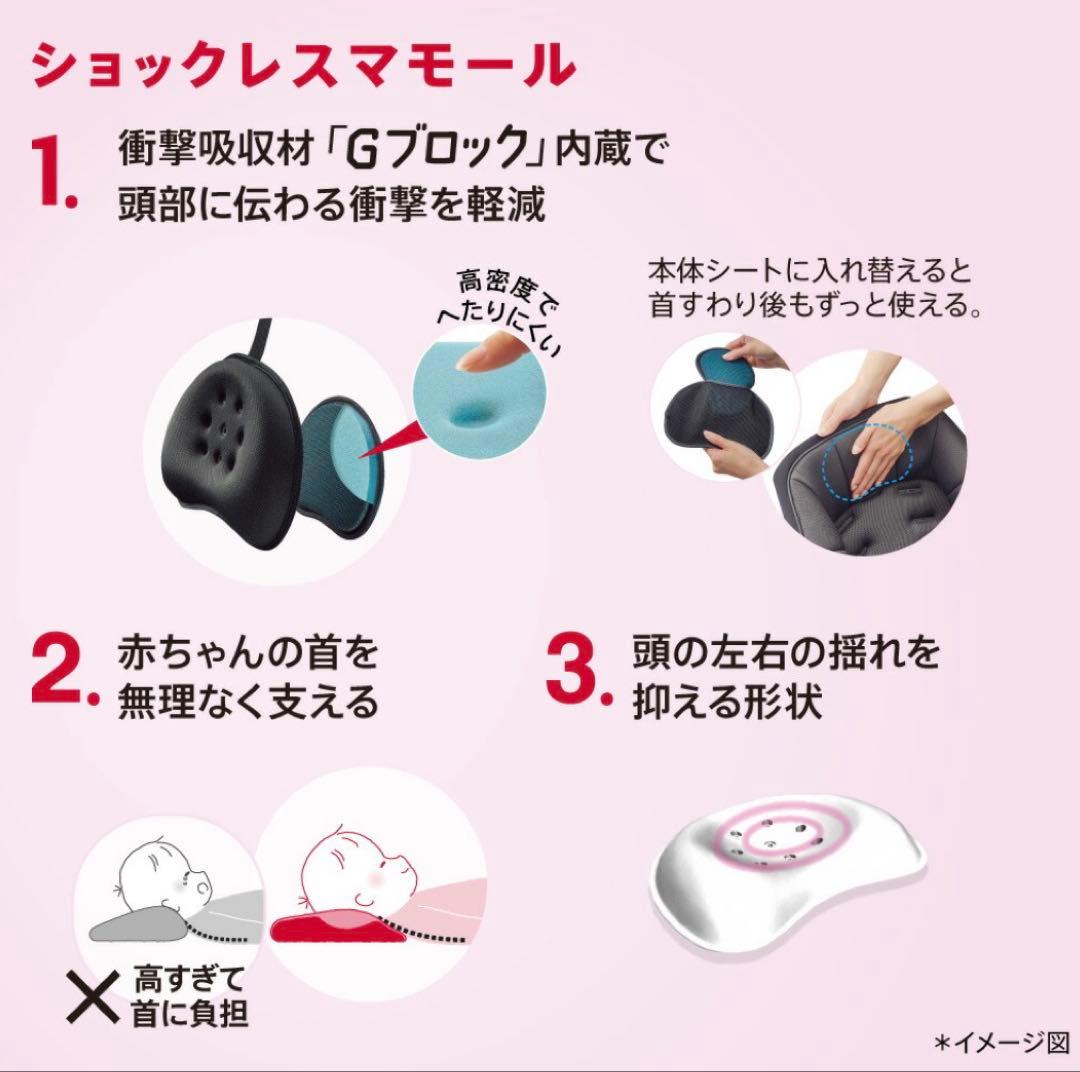 ショックレスマモール

1. 衝撃吸収材「Gブロック」内蔵で頭部に伝わる衝撃を軽減

高密度でへたりにくい

本体シートに入れ替えると首すわり後もずっと使える。

2. 赤ちゃんの首を無理なく支える

3. 頭の左右の揺れを抑える形状

× 高すぎて首に負担

＊イメージ図