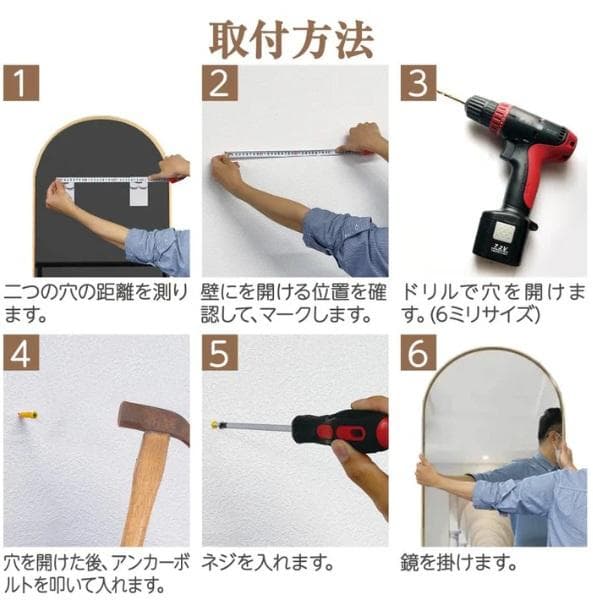 取付方法

1

二つの穴の距離を測ります。

2

壁にを開ける位置を確認して、マークします。

3

7.2V

ドリルで穴を開けます。(6ミリサイズ)

4

穴を開けた後、アンカーボルトを叩いて入れます。

5

ネジを入れます。

6

鏡を掛けます。