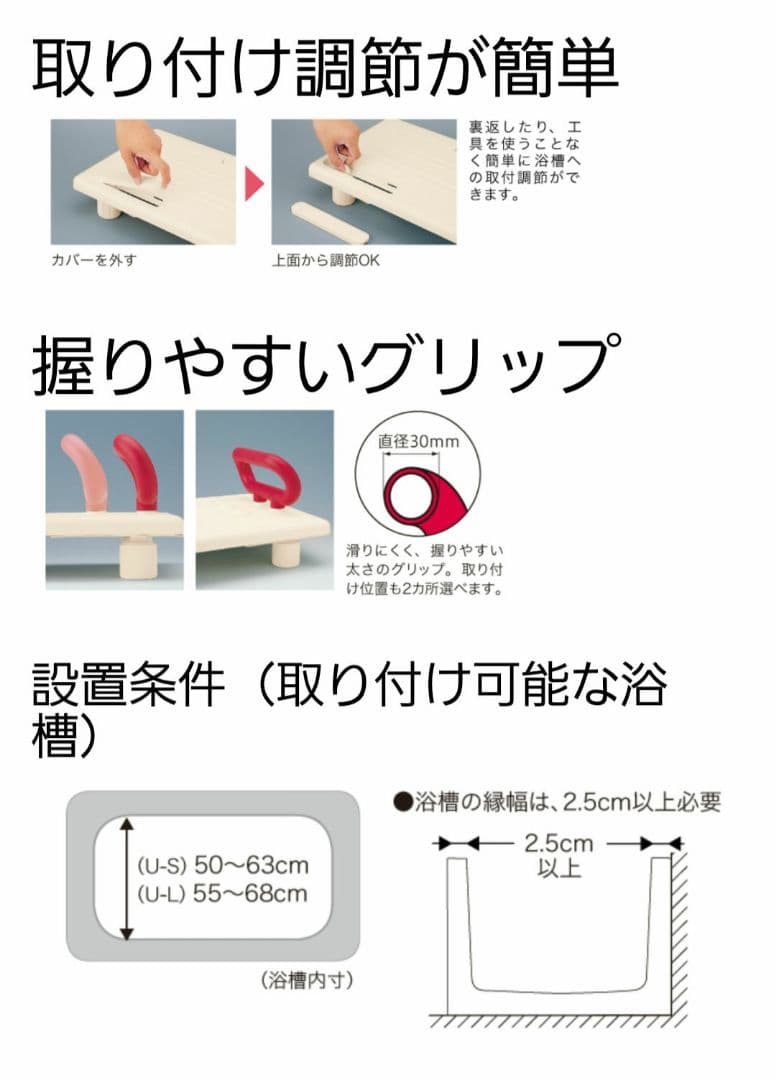 取り付け調節が簡単

カバーを外す

上面から調節OK

裏返したり、工具を使うことなく簡単に浴槽への取付調節ができます。

握りやすいグリップ

直径30mm

滑りにくく、握りやすい太さのグリップ。取り付け位置も2カ所選べます。

設置条件（取り付け可能な浴槽）

(U-S) 50〜63cm
(U-L) 55〜68cm

(浴槽内寸)

●浴槽の縁幅は、2.5cm以上必要

2.5cm
以上