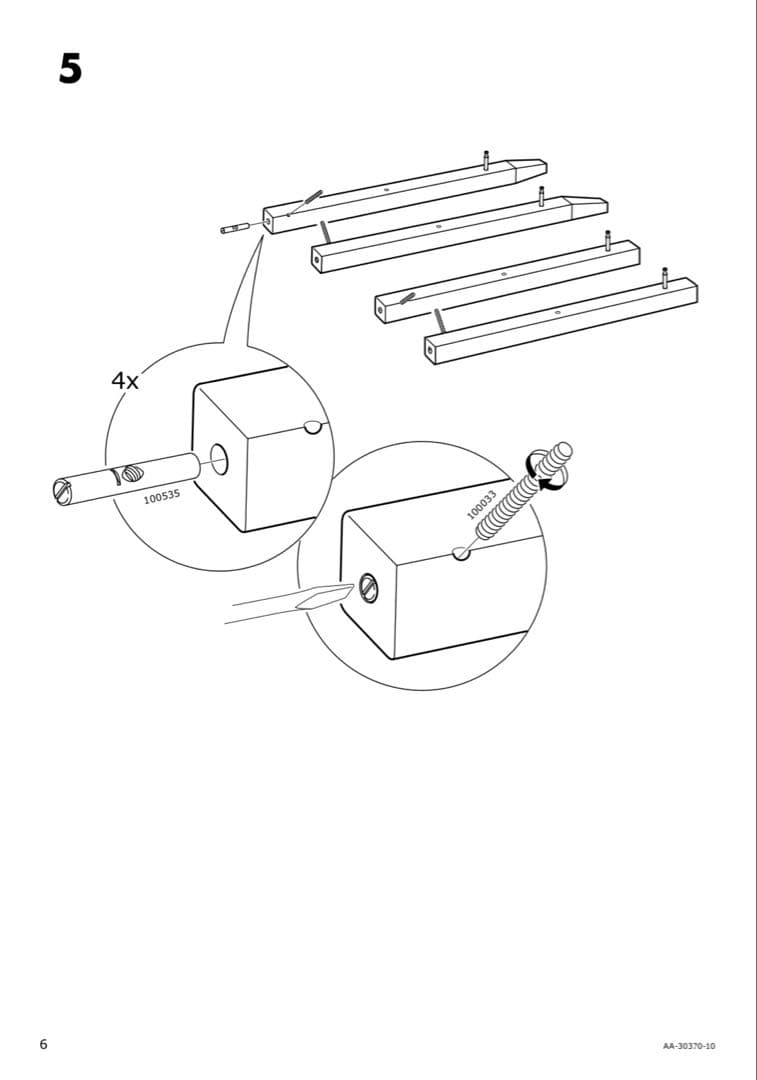 5

4x

100535

100033

6

AA-30370-10