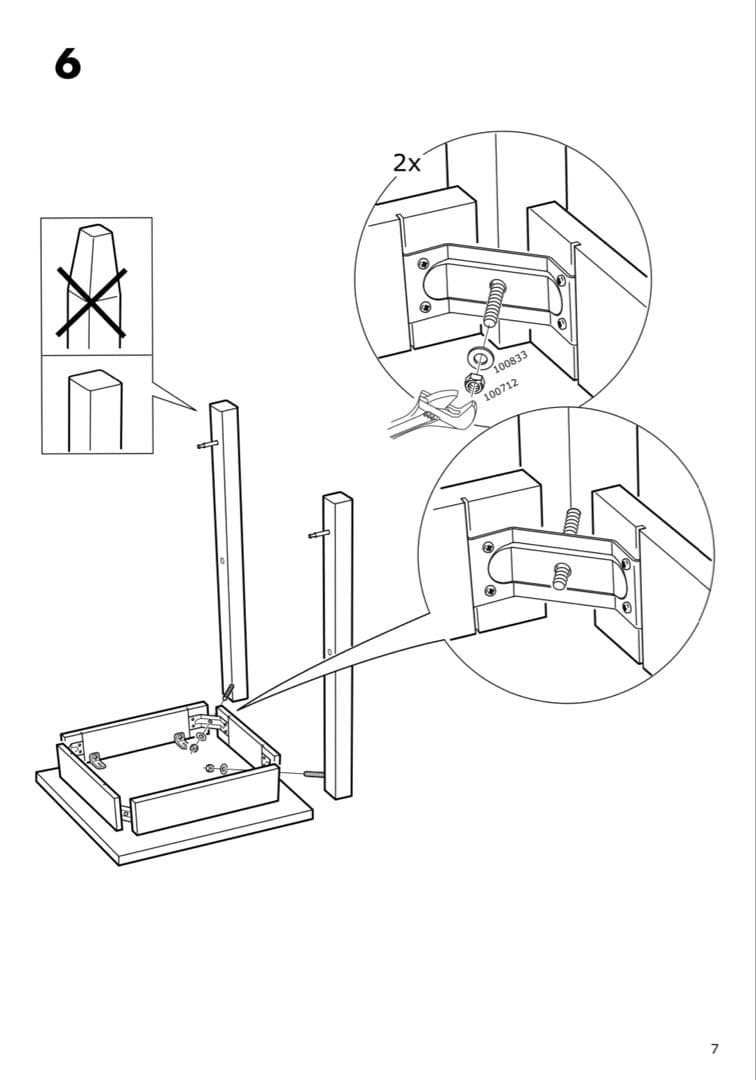 6

2x

100833

100712

7