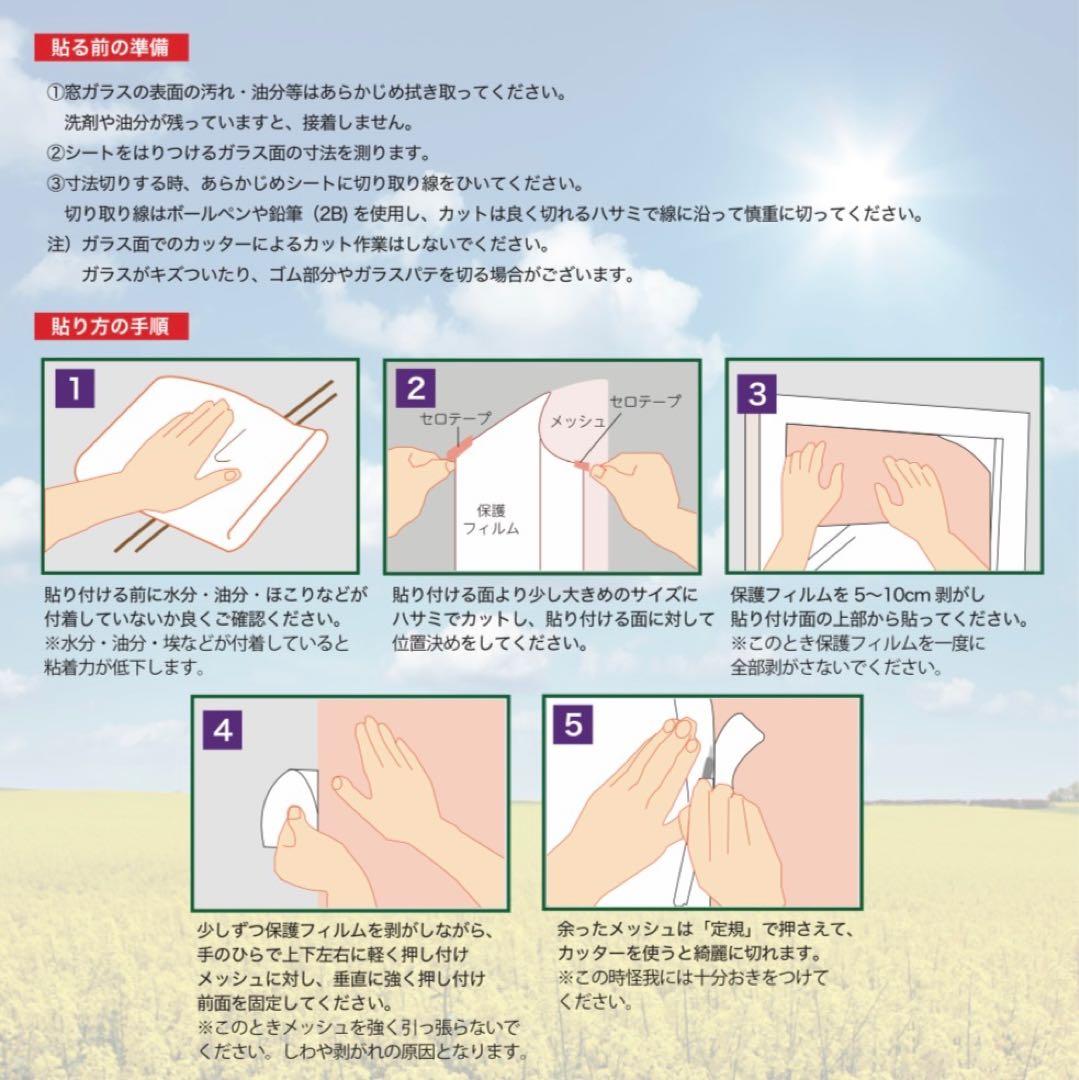 貼る前の準備

①窓ガラスの表面の汚れ・油分等はあらかじめ拭き取ってください。
洗剤や油分が残っていますと、接着しません。
②シートをはりつけるガラス面の寸法を測ります。
③寸法切りする時、あらかじめシートに切り取り線をひいてください。
切り取り線はボールペンや鉛筆（2B）を使用し、カットは良く切れるハサミで線に沿って慎重に切ってください。
注）ガラス面でのカッターによるカット作業はしないでください。
ガラスがキズついたり、ゴム部分やガラスパテを切る場合がございます。

貼り方の手順

1

貼り付ける前に水分・油分・ほこりなどが付着していないか良くご確認ください。
※水分・油分・埃などが付着していると粘着力が低下します。

2

セロテープ
メッシュ
セロテープ
保護フィルム

貼り付ける面より少し大きめのサイズにハサミでカットし、貼り付ける面に対して位置決めをしてください。

3

保護フィルムを 5〜10cm 剥がし貼り付け面の上部から貼ってください。
※このとき保護フィルムを一度に全部剥がさないでください。

4

少しずつ保護フィルムを剥がしながら、手のひらで上下左右に軽く押し付けメッシュに対し、垂直に強く押し付け前面を固定してください。
※このときメッシュを強く引っ張らないでください。しわや剥がれの原因となります。

5

余ったメッシュは「定規」で押さえて、カッターを使うと綺麗に切れます。
※この時怪我には十分おきをつけてください。