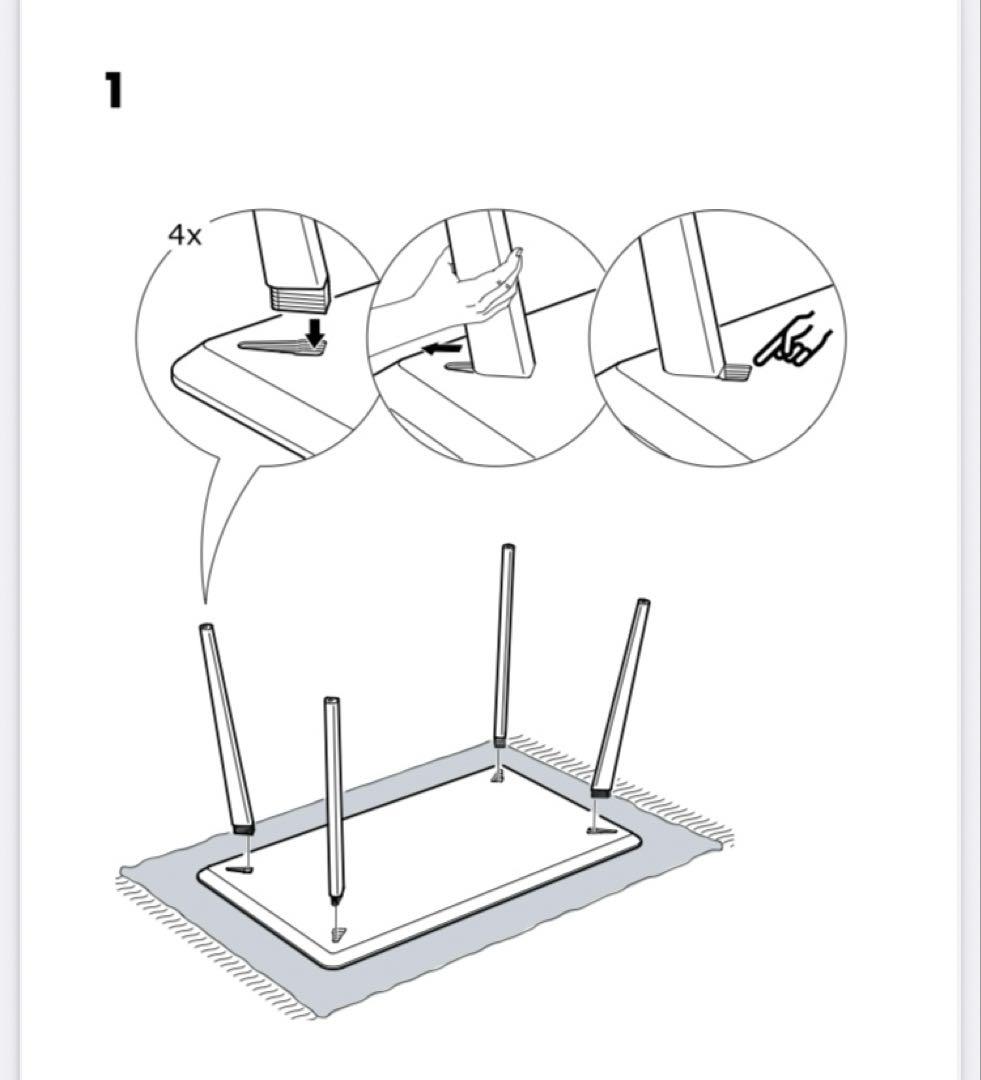 1

4x