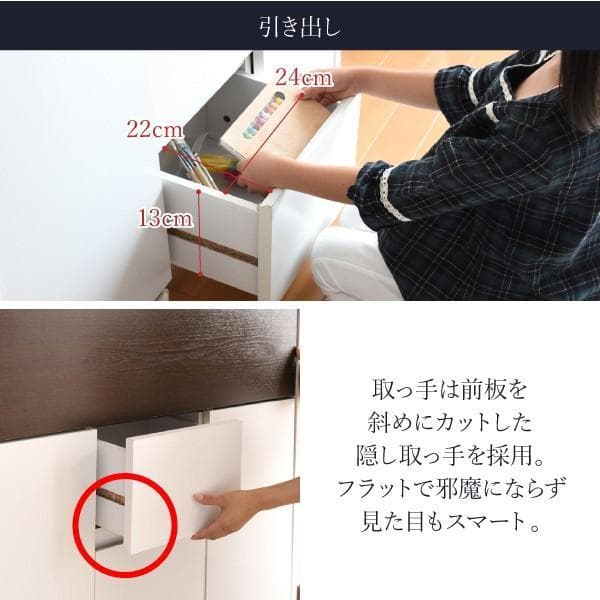 引き出し

24cm

22cm

13cm

取っ手は前板を
斜めにカットした
隠し取っ手を採用。
フラットで邪魔にならず
見た目もスマート。