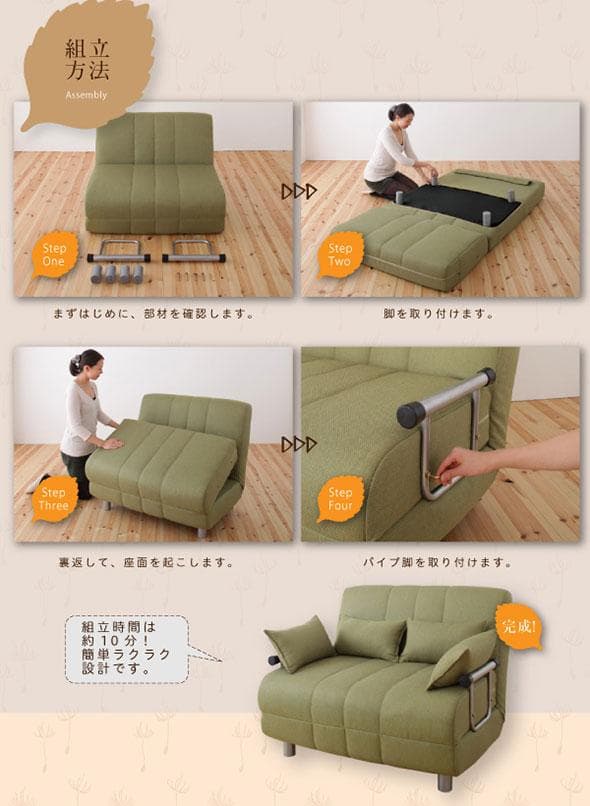 組立方法
Assembly

Step One
まずはじめに、部材を確認します。

Step Two
脚を取り付けます。

Step Three
裏返して、座面を起こします。

Step Four
パイプ脚を取り付けます。

組立時間は約10分！簡単ラクラク設計です。

完成!