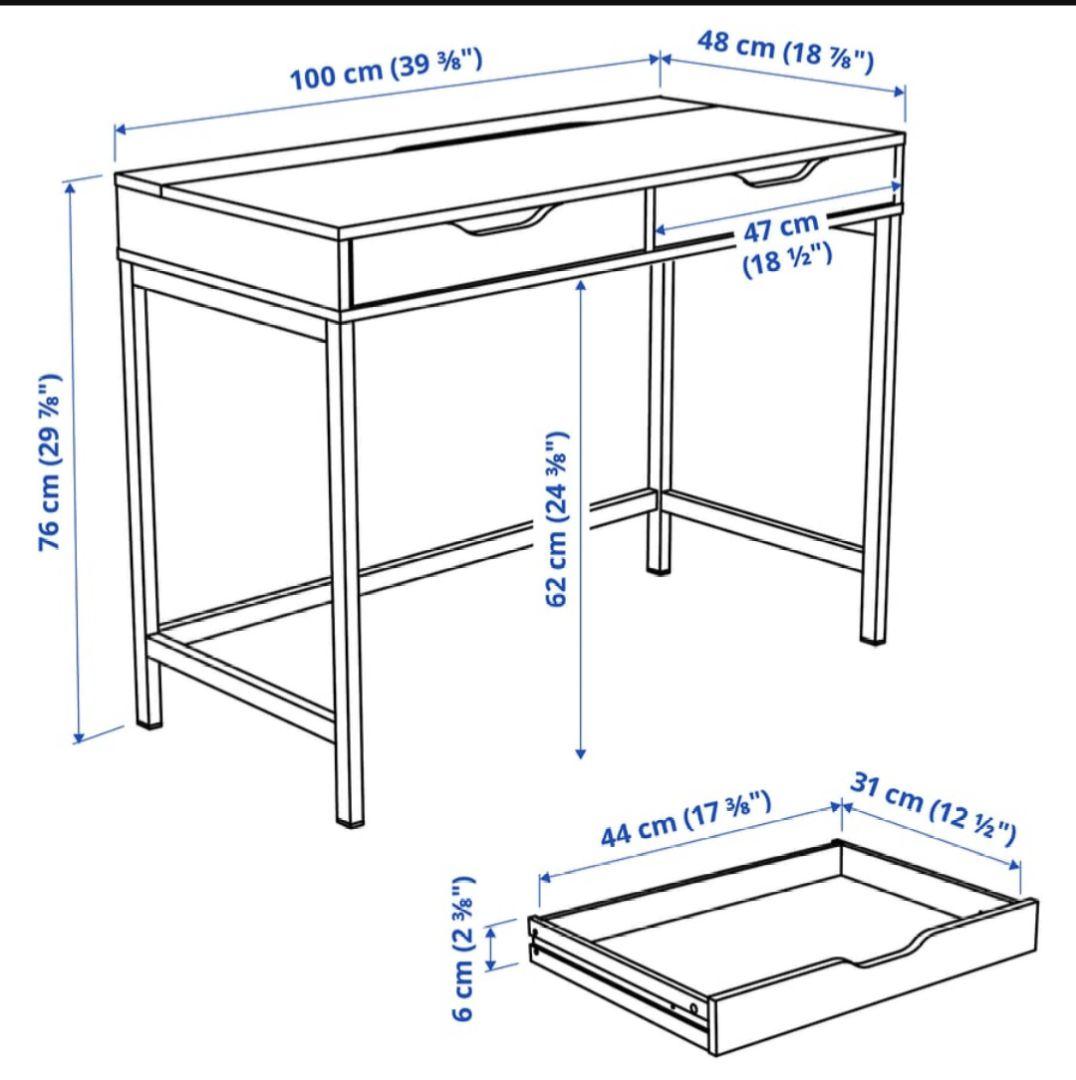 100 cm (39 ⅜")

48 cm (18 ⅞")

47 cm (18 ½")

76 cm (29 ⅞")

62 cm (24 ⅜")

44 cm (17 ⅜")

31 cm (12 ½")

6 cm (2 ⅜")