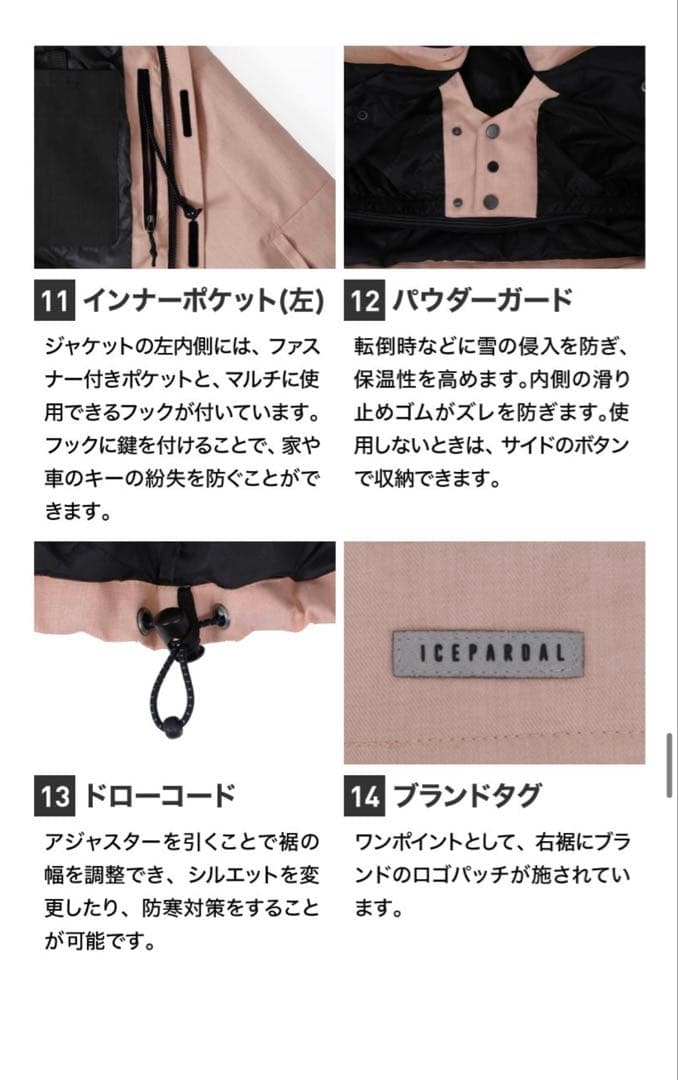 11 インナーポケット(左)

ジャケットの左内側には、ファスナー付きポケットと、マルチに使用できるフックが付いています。フックに鍵を付けることで、家や車のキーの紛失を防ぐことができます。

12 パウダーガード

転倒時などに雪の侵入を防ぎ、保温性を高めます。内側の滑り止めゴムがズレを防ぎます。使用しないときは、サイドのボタンで収納できます。

ICEPARDAL

13 ドローコード

アジャスターを引くことで裾の幅を調整でき、シルエットを変更したり、防寒対策をすることが可能です。

14 ブランドタグ

ワンポイントとして、右裾にブランドのロゴパッチが施されています。