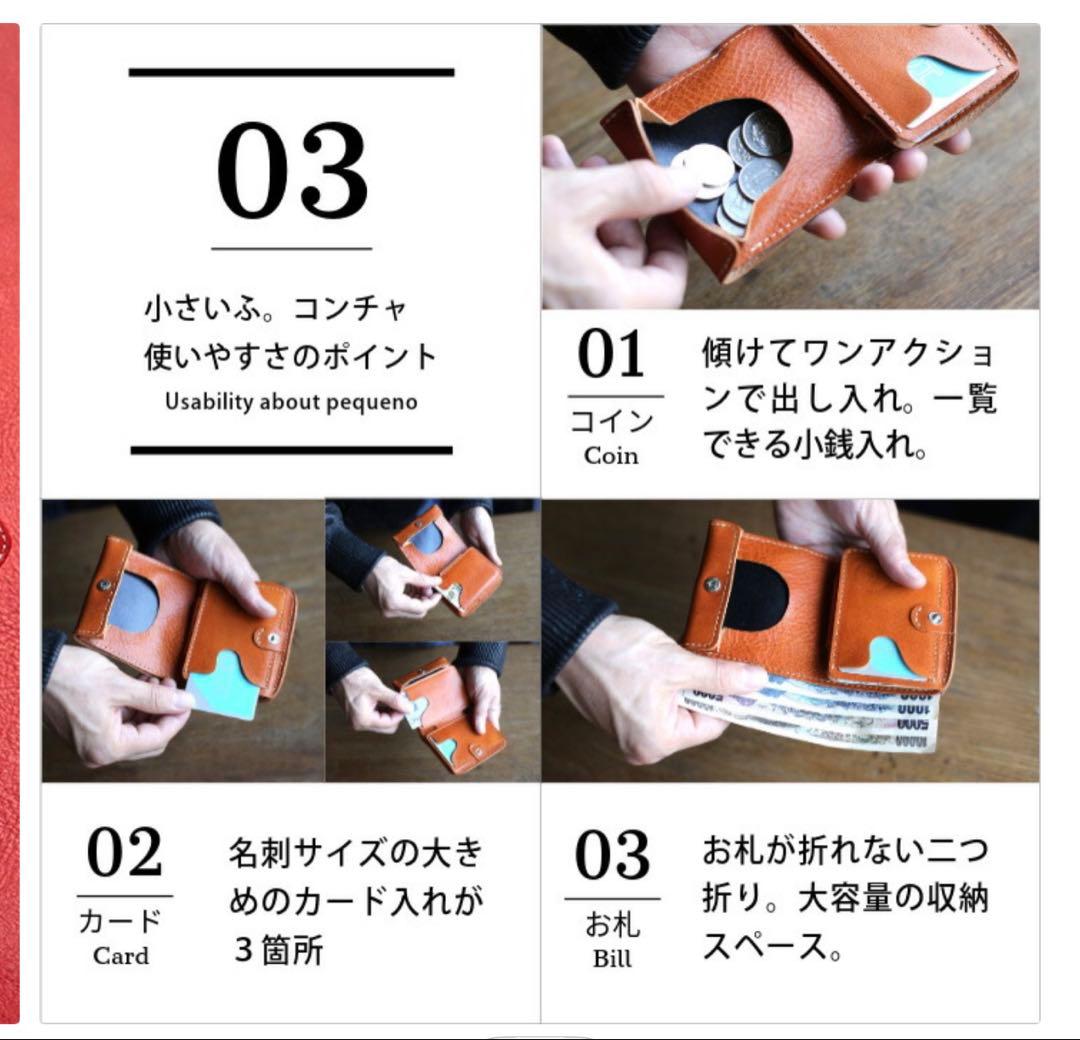 03

小さいふ。コンチャ
使いやすさのポイント
Usability about pequeno

01
コイン
Coin

傾けてワンアクションで出し入れ。一覧できる小銭入れ。

02
カード
Card

名刺サイズの大きめのカード入れが３箇所

03
お札
Bill

お札が折れない二つ折り。大容量の収納スペース。