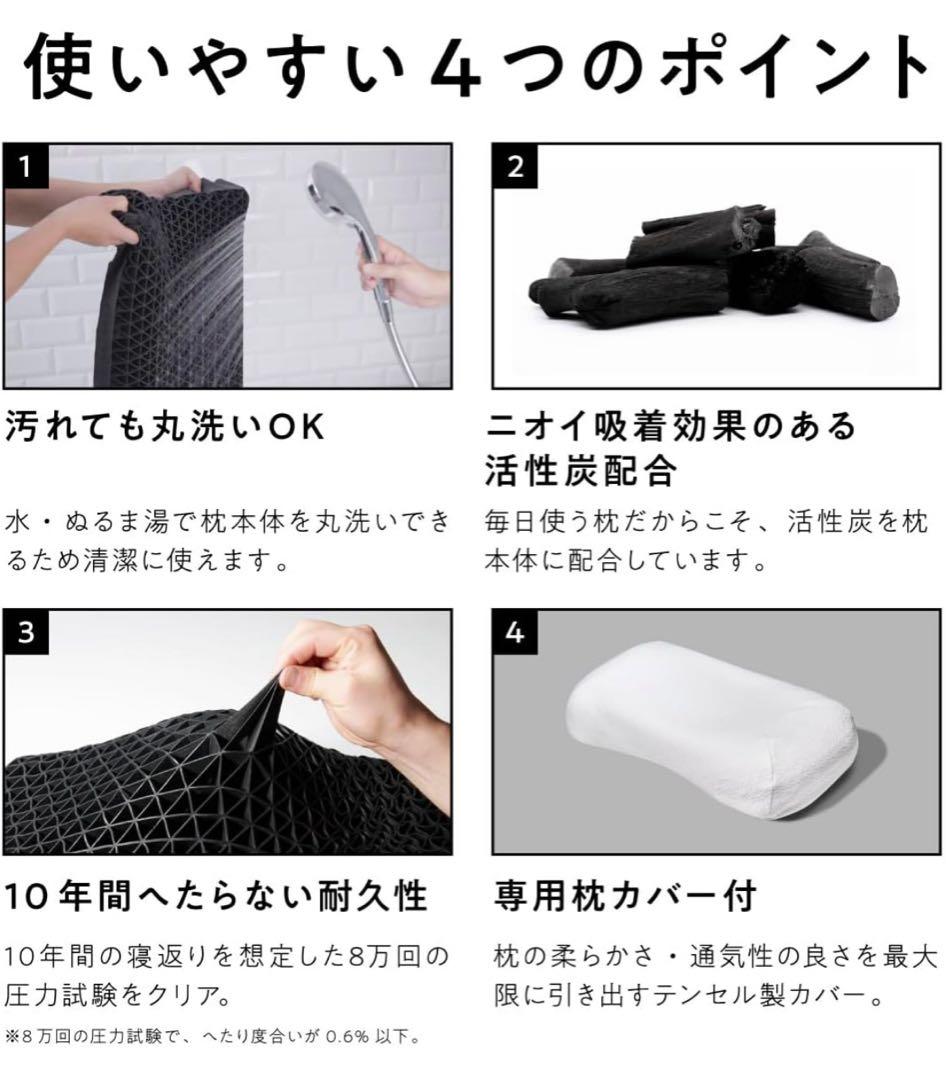 使いやすい4つのポイント

1

汚れても丸洗いOK

水・ぬるま湯で枕本体を丸洗いできるため清潔に使えます。

2

ニオイ吸着効果のある活性炭配合

毎日使う枕だからこそ、活性炭を枕本体に配合しています。

3

10年間へたらない耐久性

10年間の寝返りを想定した8万回の圧力試験をクリア。

※8万回の圧力試験で、へたり度合いが 0.6% 以下。

4

専用枕カバー付

枕の柔らかさ・通気性の良さを最大限に引き出すテンセル製カバー。