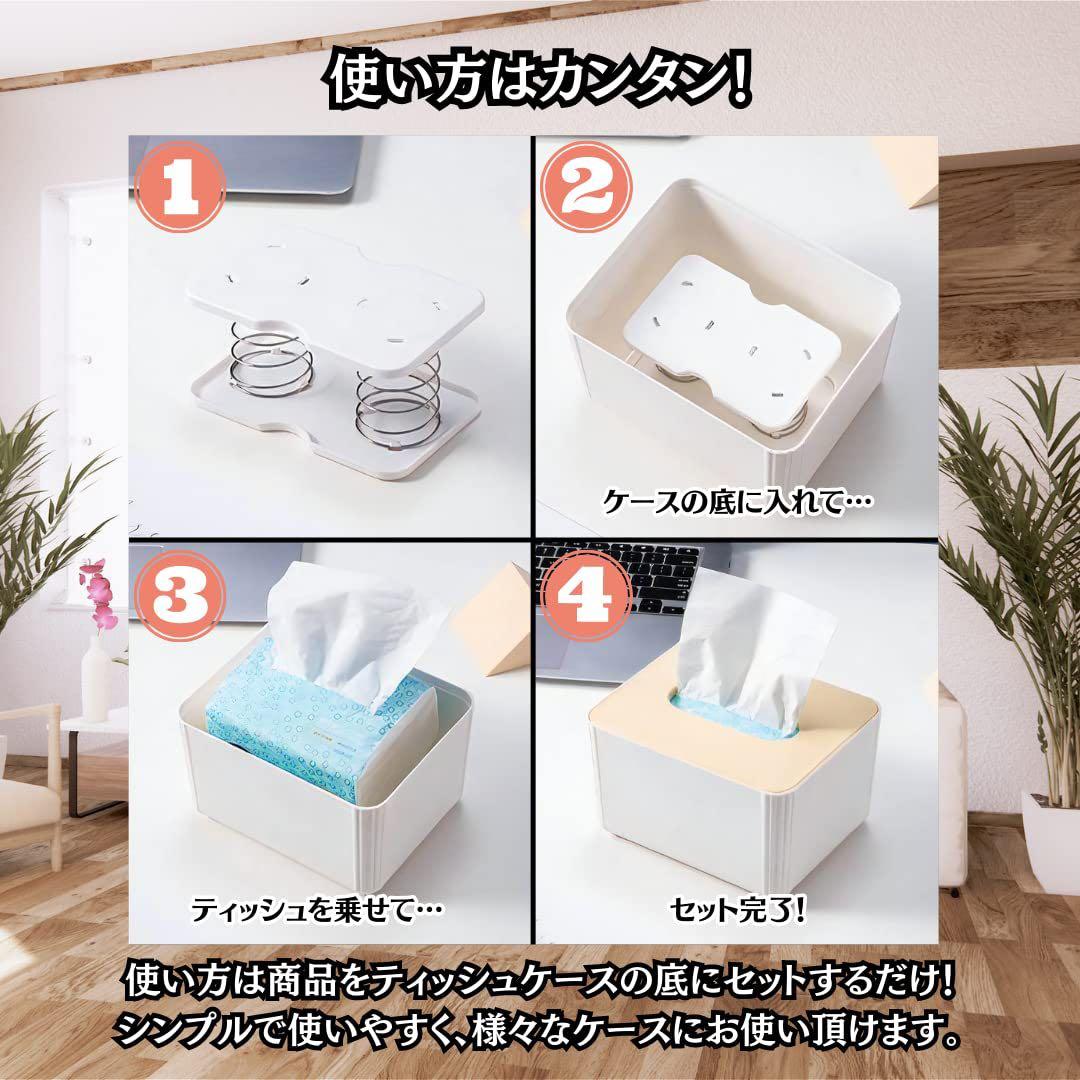 使い方はカンタン!

1

2

ケースの底に入れて…

3

ティッシュを乗せて…

4

セット完了!

使い方は商品をティッシュケースの底にセットするだけ!
シンプルで使いやすく、様々なケースにお使い頂けます。