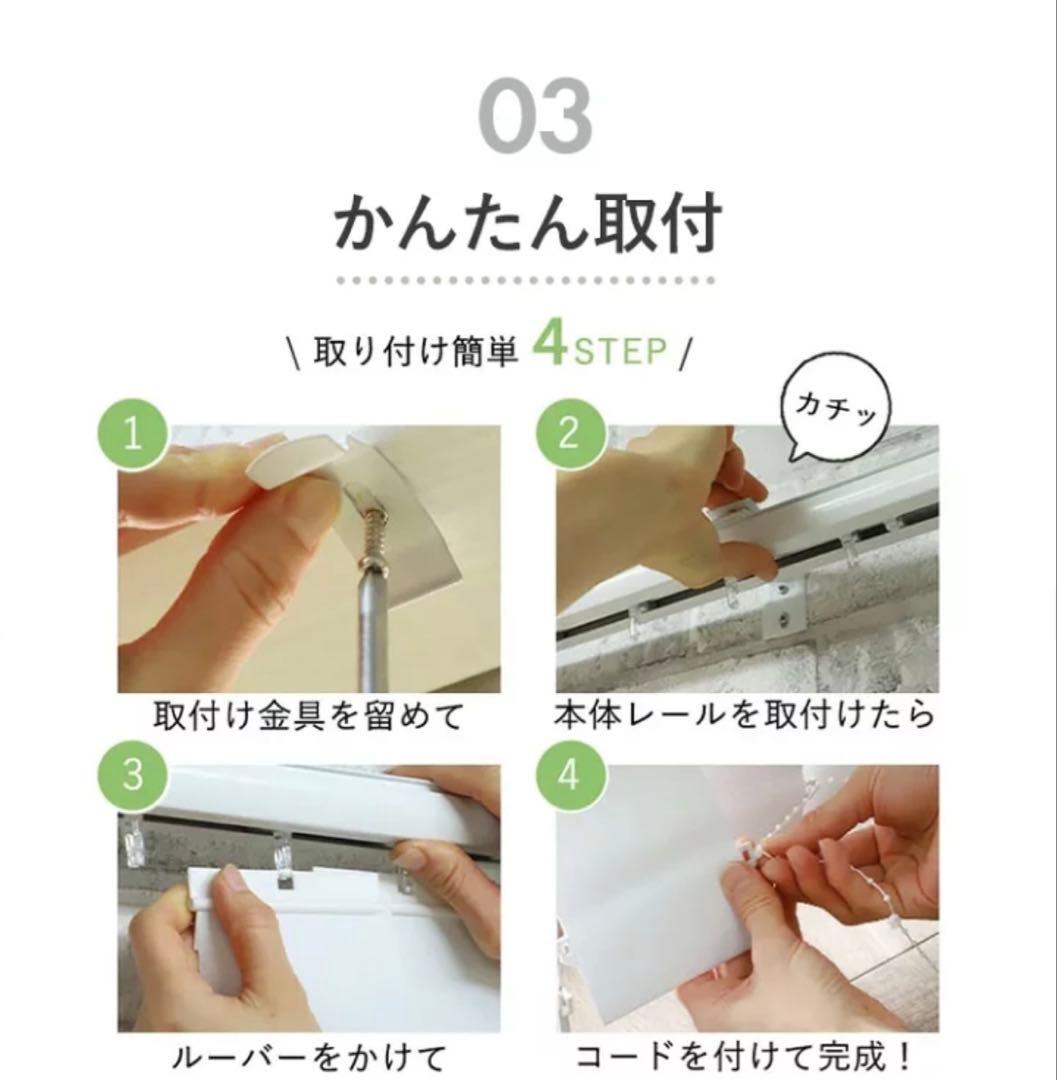 03

かんたん取付

\ 取り付け簡単 4STEP /

1

取付け金具を留めて

2

カチッ

本体レールを取付けたら

3

ルーバーをかけて

4

コードを付けて完成！