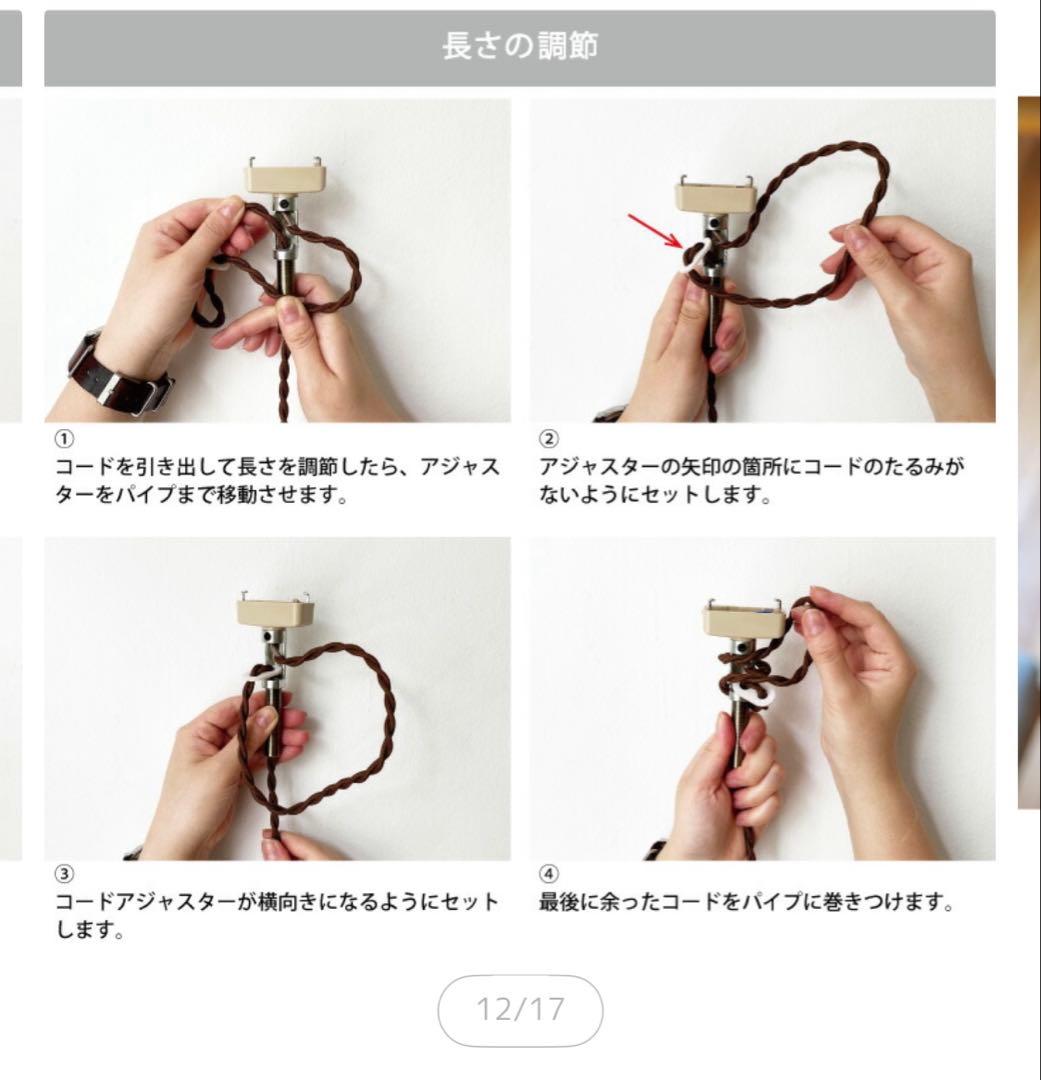 長さの調節

①
コードを引き出して長さを調節したら、アジャスターをパイプまで移動させます。

②
アジャスターの矢印の箇所にコードのたるみがないようにセットします。

③
コードアジャスターが横向きになるようにセットします。

④
最後に余ったコードをパイプに巻きつけます。

12/17