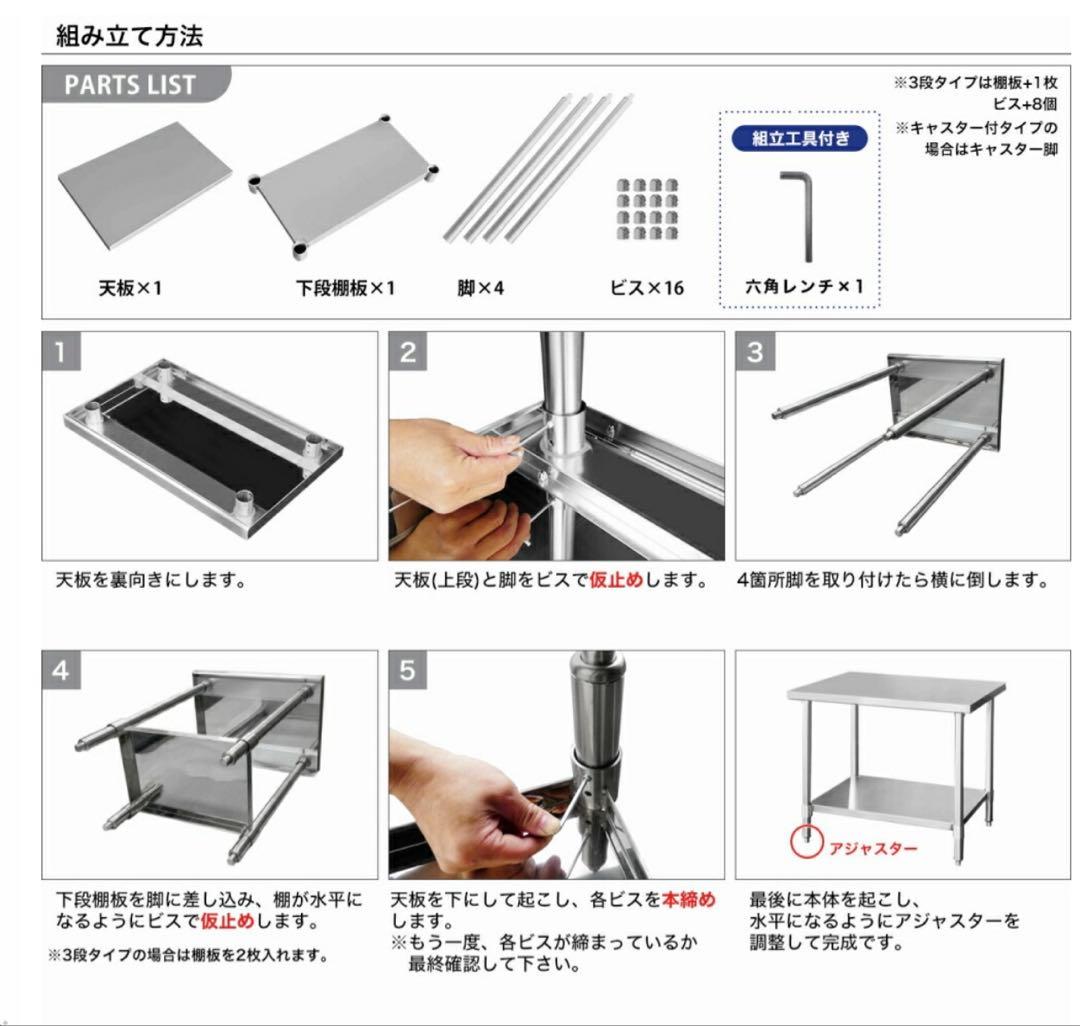 組み立て方法

PARTS LIST

※3段タイプは棚板+1枚 ビス+8個
※キャスター付タイプの場合はキャスター脚

組立工具付き

天板×1

下段棚板×1

脚×4

ビス×16

六角レンチ×1

1

天板を裏向きにします。

2

天板(上段)と脚をビスで仮止めします。

3

4箇所脚を取り付けたら横に倒します。

4

下段棚板を脚に差し込み、棚が水平になるようにビスで仮止めします。

※3段タイプの場合は棚板を2枚入れます。

5

天板を下にして起こし、各ビスを本締めします。
※もう一度、各ビスが締まっているか最終確認して下さい。

アジャスター

最後に本体を起こし、水平になるようにアジャスターを調整して完成です。