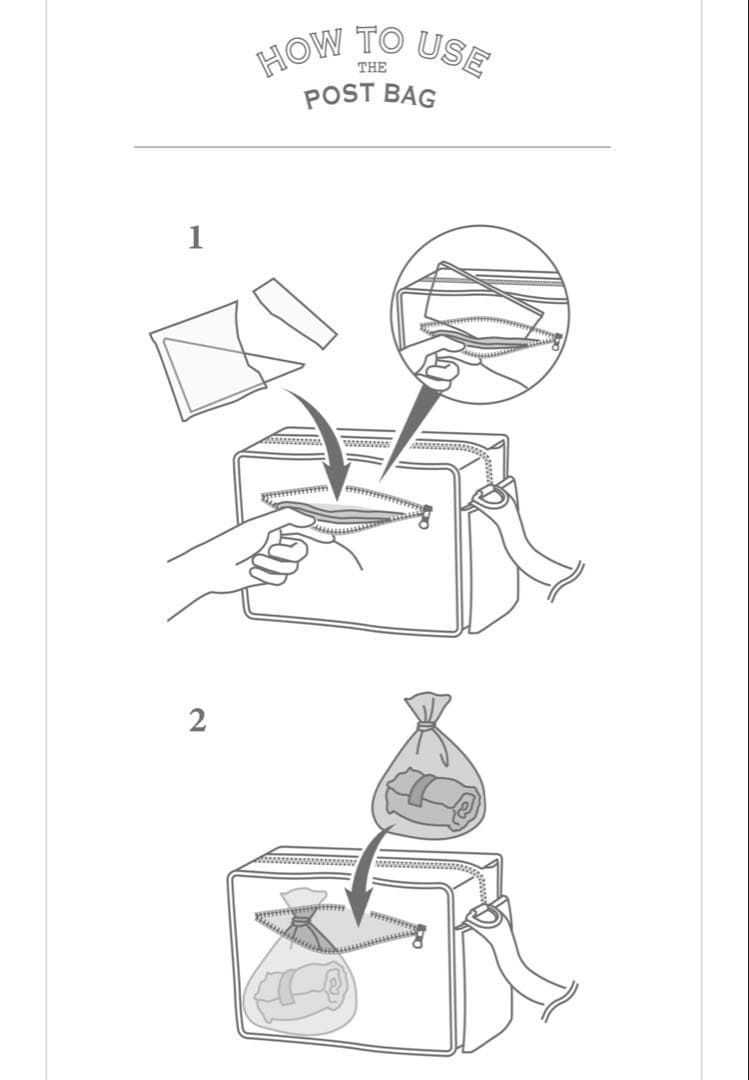 HOW TO USE
THE
POST BAG

1

2