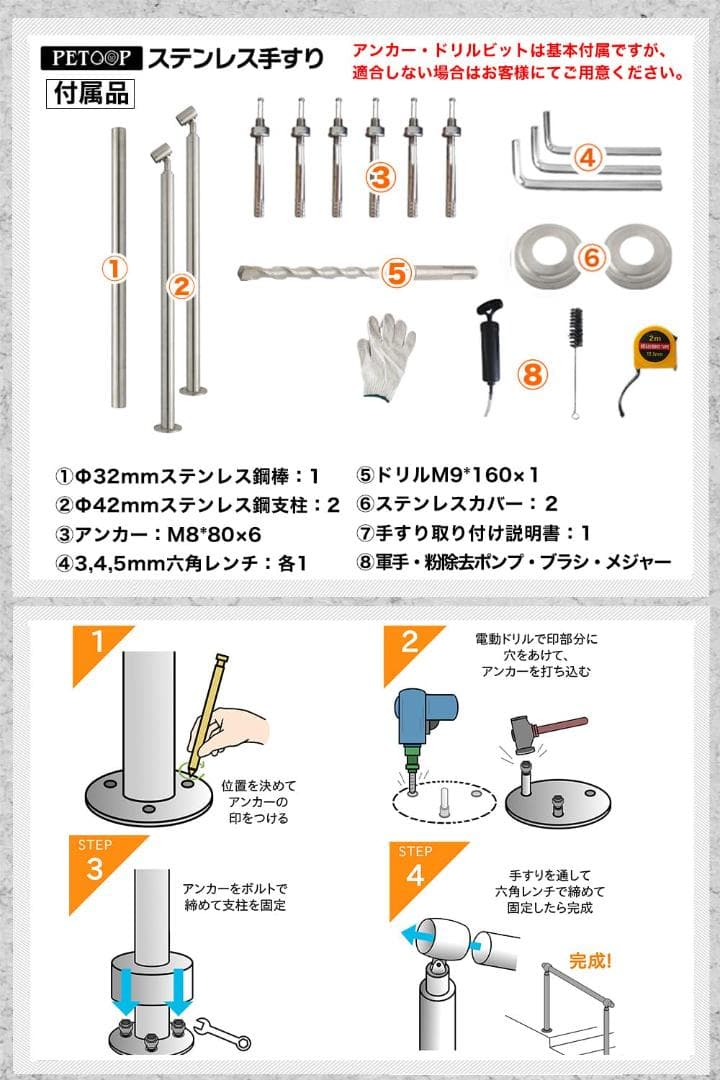 PETOOP ステンレス手すり

アンカー・ドリルビットは基本付属ですが、適合しない場合はお客様にてご用意ください。

付属品

①
②
③
④
⑤
⑥
⑧

2m

①Φ32mmステンレス鋼棒：1
②Φ42mmステンレス鋼支柱：2
③アンカー：M8*80×6
④3,4,5mm六角レンチ：各1

⑤ドリルM9*160×1
⑥ステンレスカバー：2
⑦手すり取り付け説明書：1
⑧軍手・粉除去ポンプ・ブラシ・メジャー

1
位置を決めてアンカーの印をつける

2
電動ドリルで印部分に穴をあけて、アンカーを打ち込む

STEP 3
アンカーをボルトで締めて支柱を固定

STEP 4
手すりを通して六角レンチで締めて固定したら完成

完成!